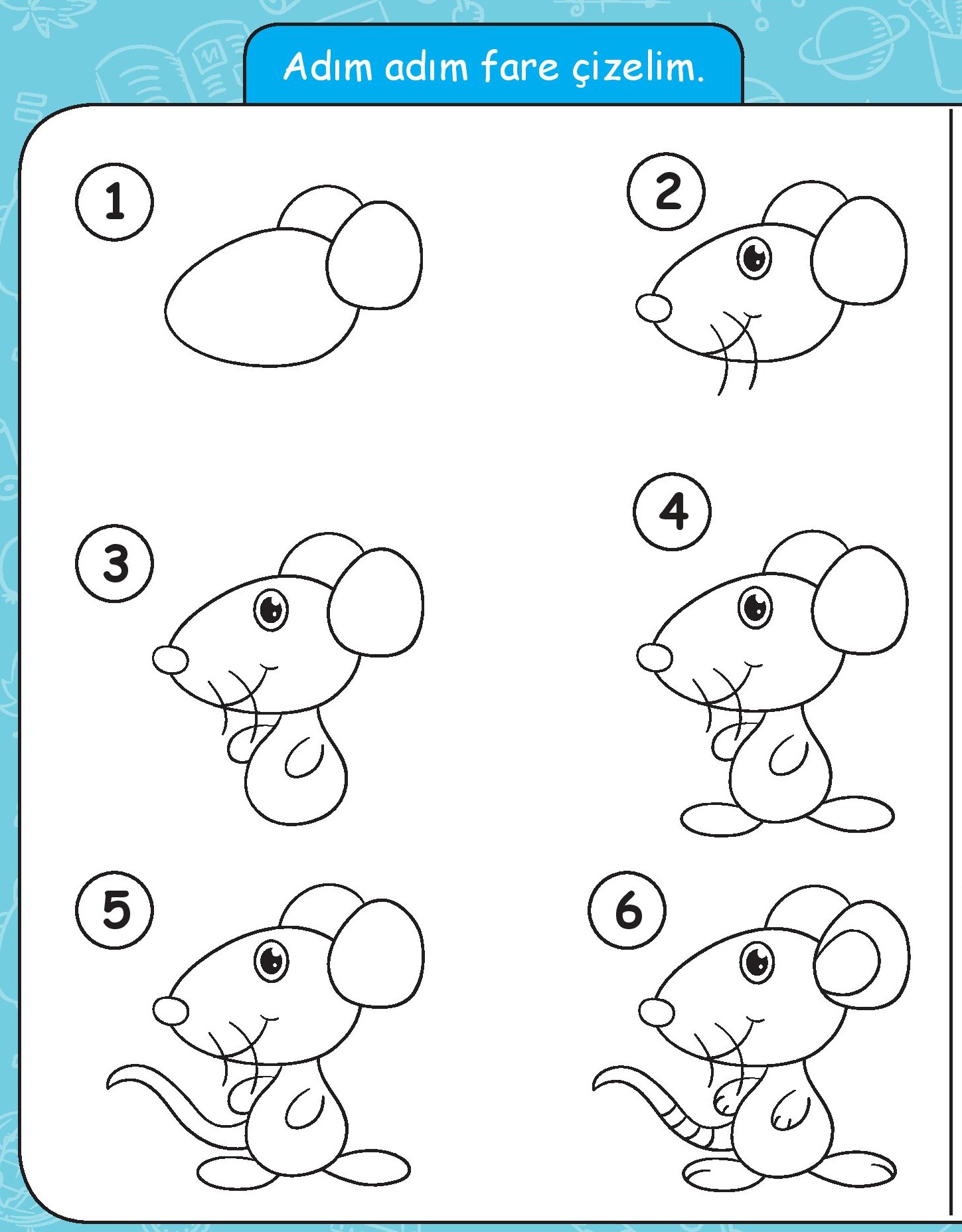 Adım adım fare çizelim.

1

2

3

4

5

6